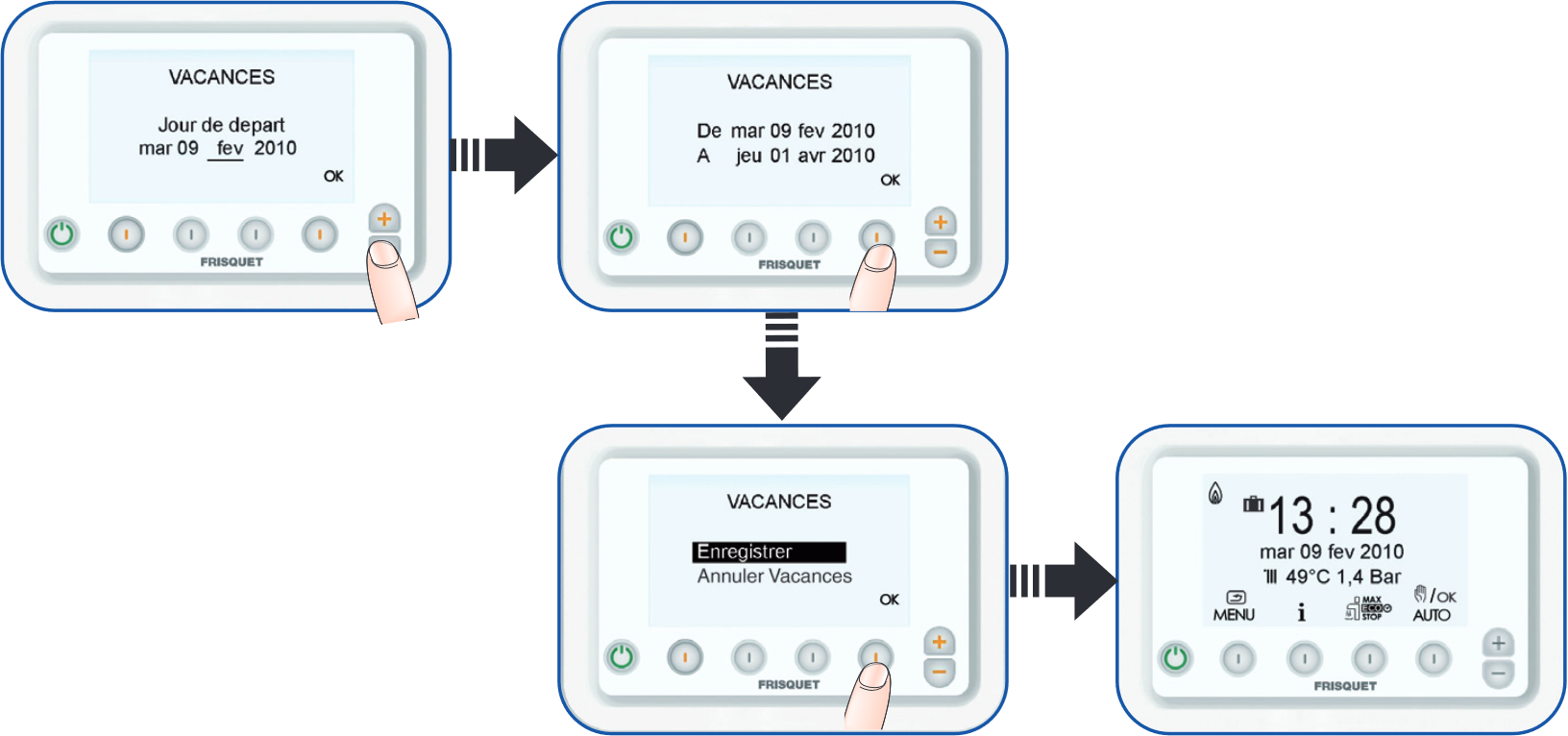 VACANCES

Jour de depart
mar 09 fev 2010
OK

FRISQUET

VACANCES

De mar 09 fev 2010
A jeu 01 avr 2010
OK

FRISQUET

VACANCES

Enregistrer
Annuler Vacances
OK

FRISQUET

13 : 28
mar 09 fev 2010
49°C 1,4 Bar
MENU
i
MAX ECO STOP
/OK
AUTO

FRISQUET